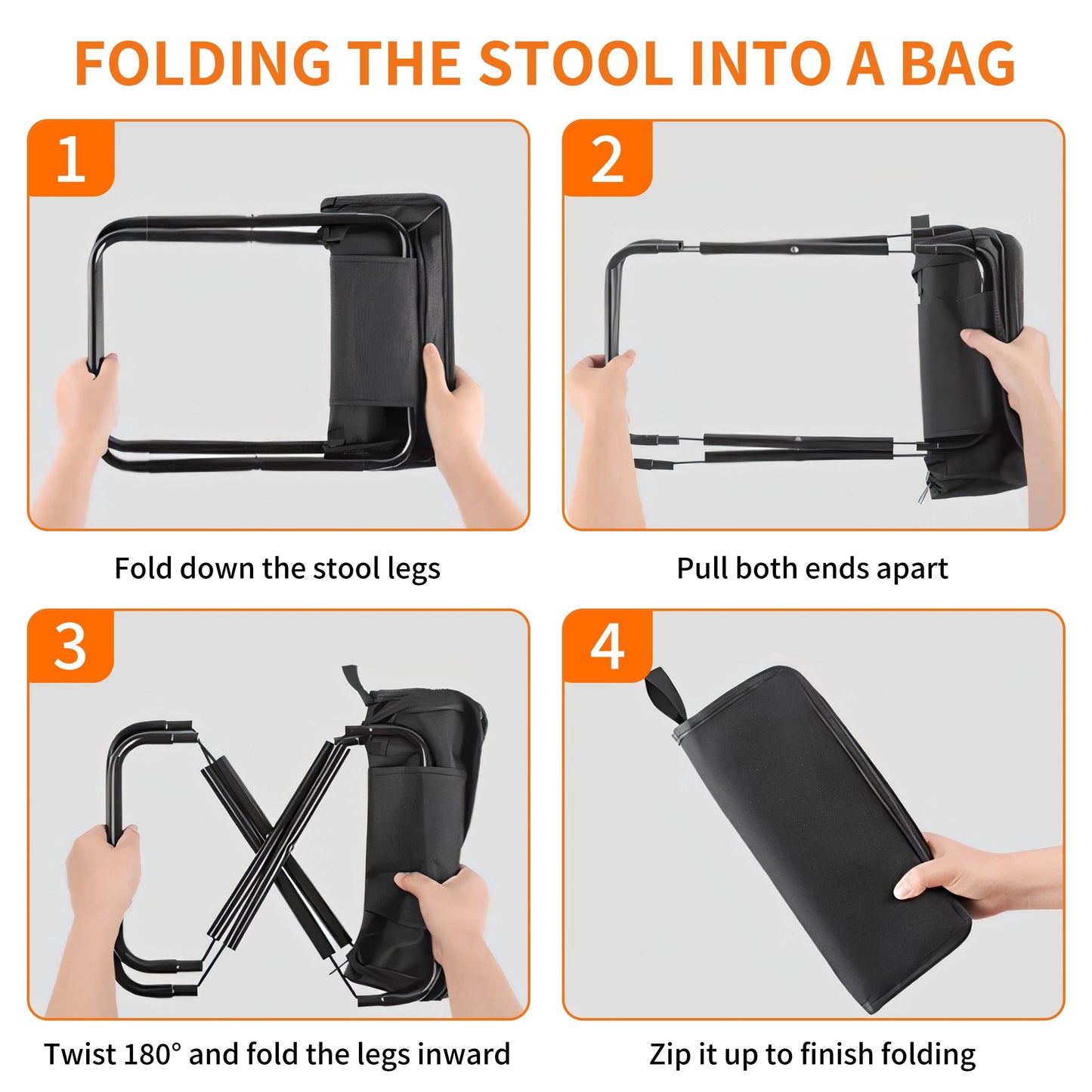 FOLDING THE STOOL INTO A BAG

1

Fold down the stool legs

2

Pull both ends apart

3

Twist 180° and fold the legs inward

4

Zip it up to finish folding