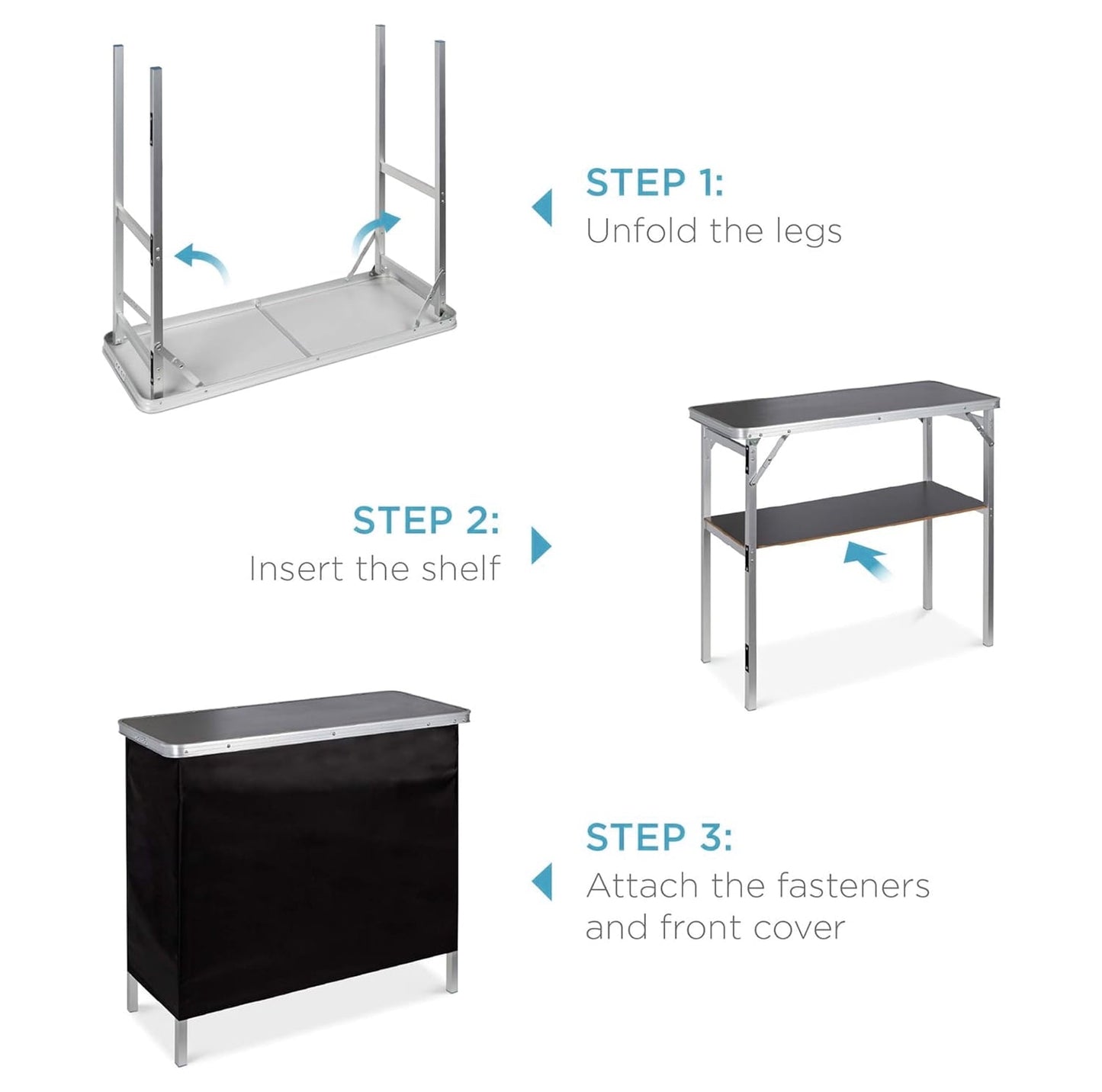 STEP 1:
Unfold the legs

STEP 2:
Insert the shelf

STEP 3:
Attach the fasteners and front cover