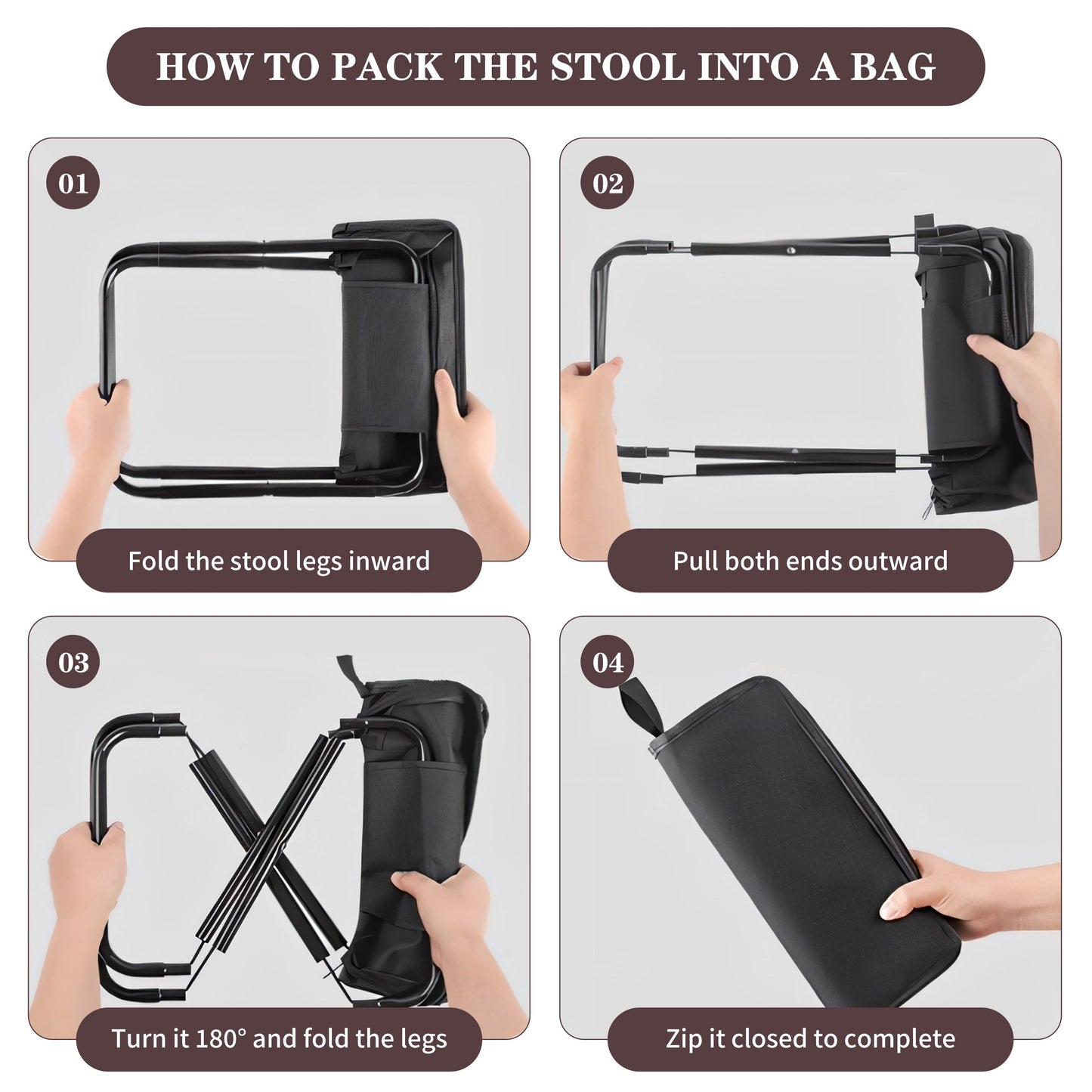 HOW TO PACK THE STOOL INTO A BAG

01

Fold the stool legs inward

02

Pull both ends outward

03

Turn it 180° and fold the legs

04

Zip it closed to complete