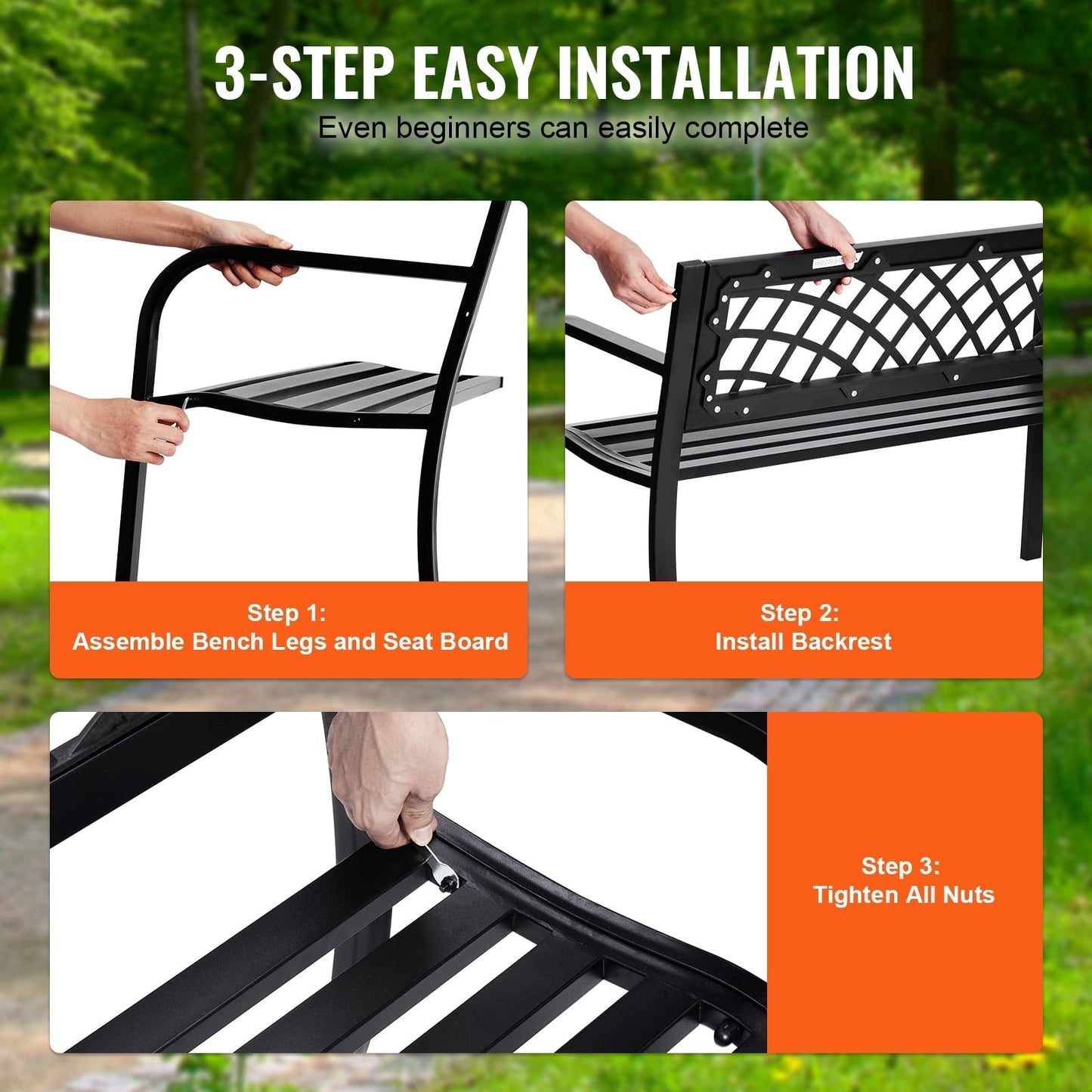 3-STEP EASY INSTALLATION

Even beginners can easily complete

Step 1:
Assemble Bench Legs and Seat Board

Step 2:
Install Backrest

Step 3:
Tighten All Nuts