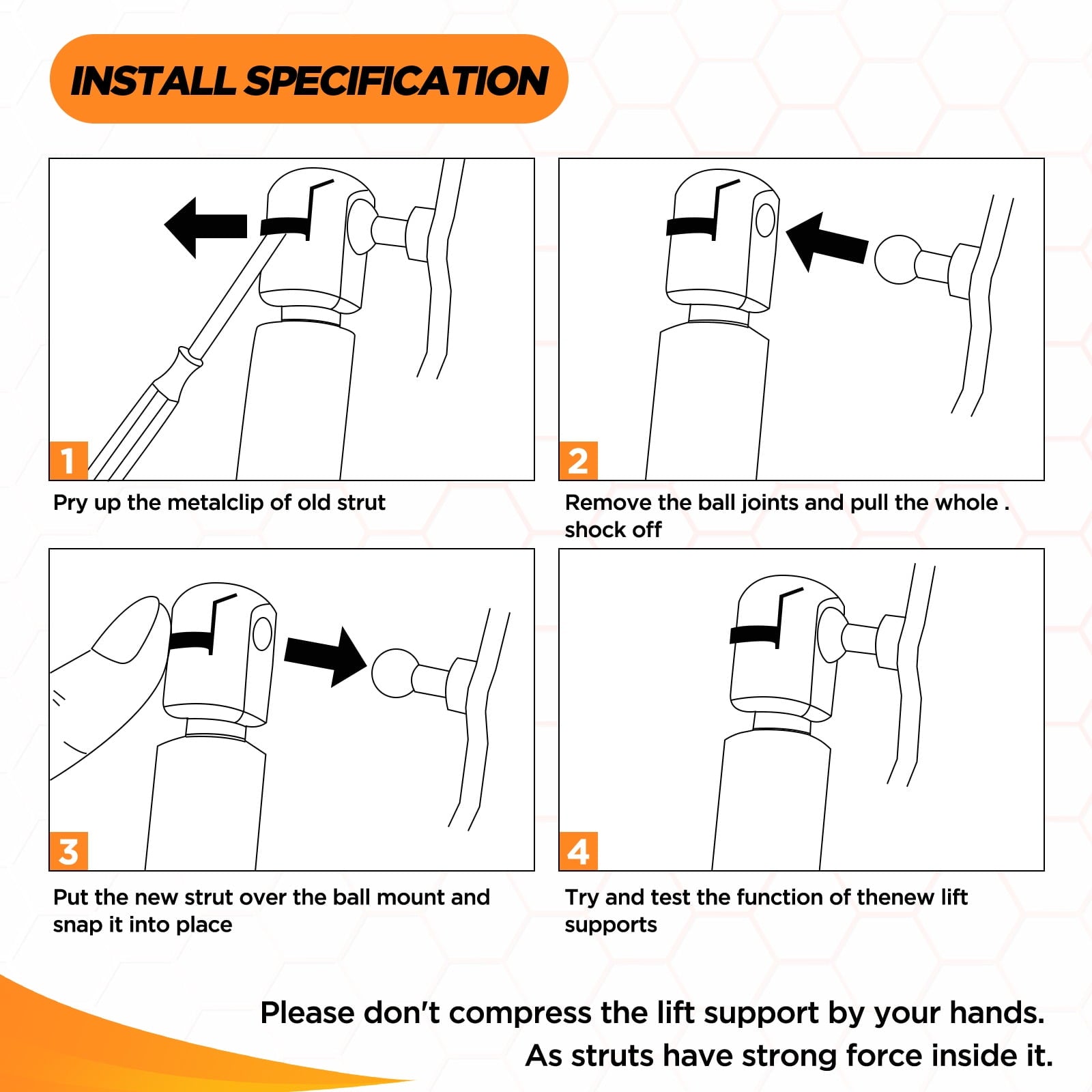 INSTALL SPECIFICATION

1
Pry up the metalclip of old strut

2
Remove the ball joints and pull the whole . shock off

3
Put the new strut over the ball mount and snap it into place

4
Try and test the function of thenew lift supports

Please don't compress the lift support by your hands.
As struts have strong force inside it.