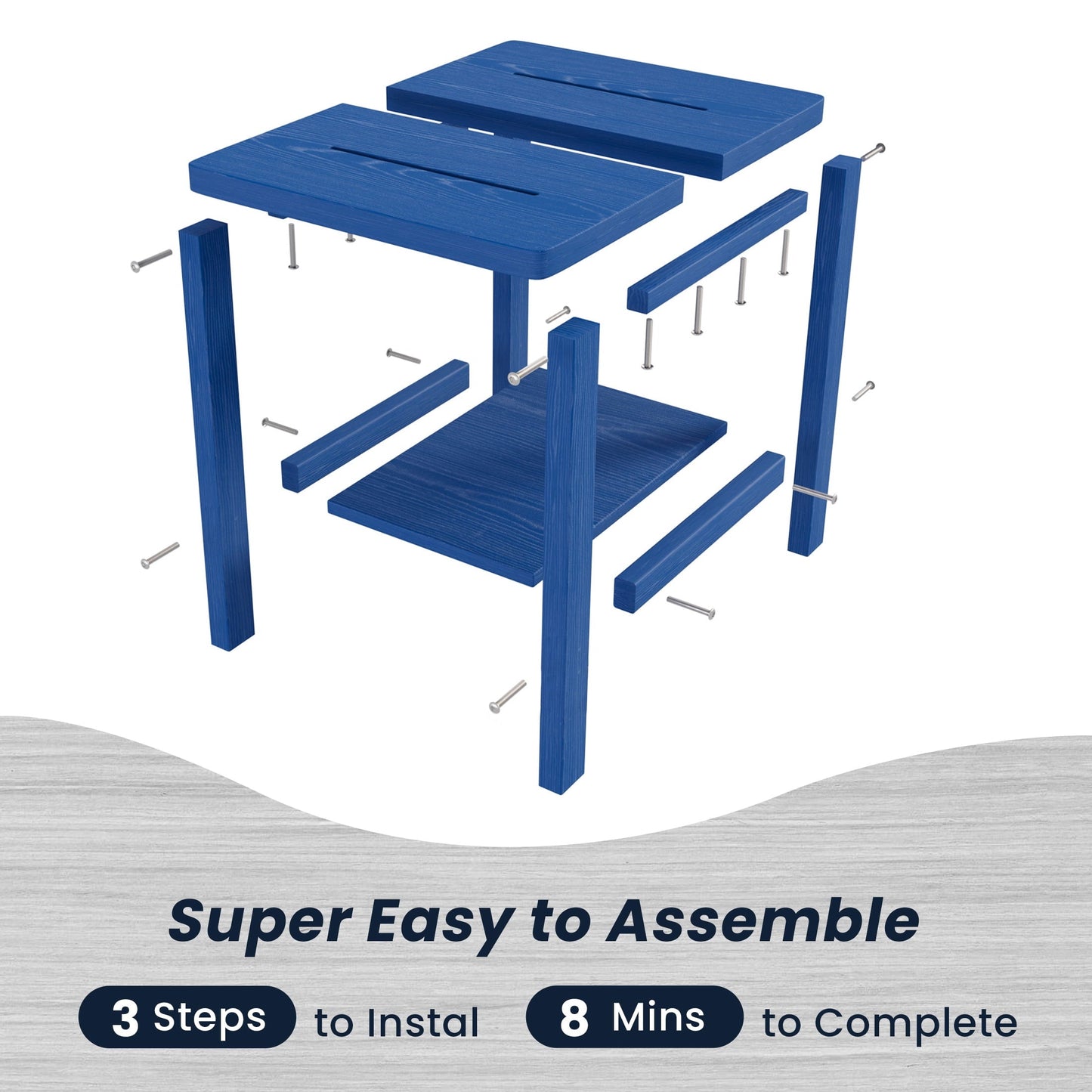 Super Easy to Assemble

3 Steps to Instal 8 Mins to Complete