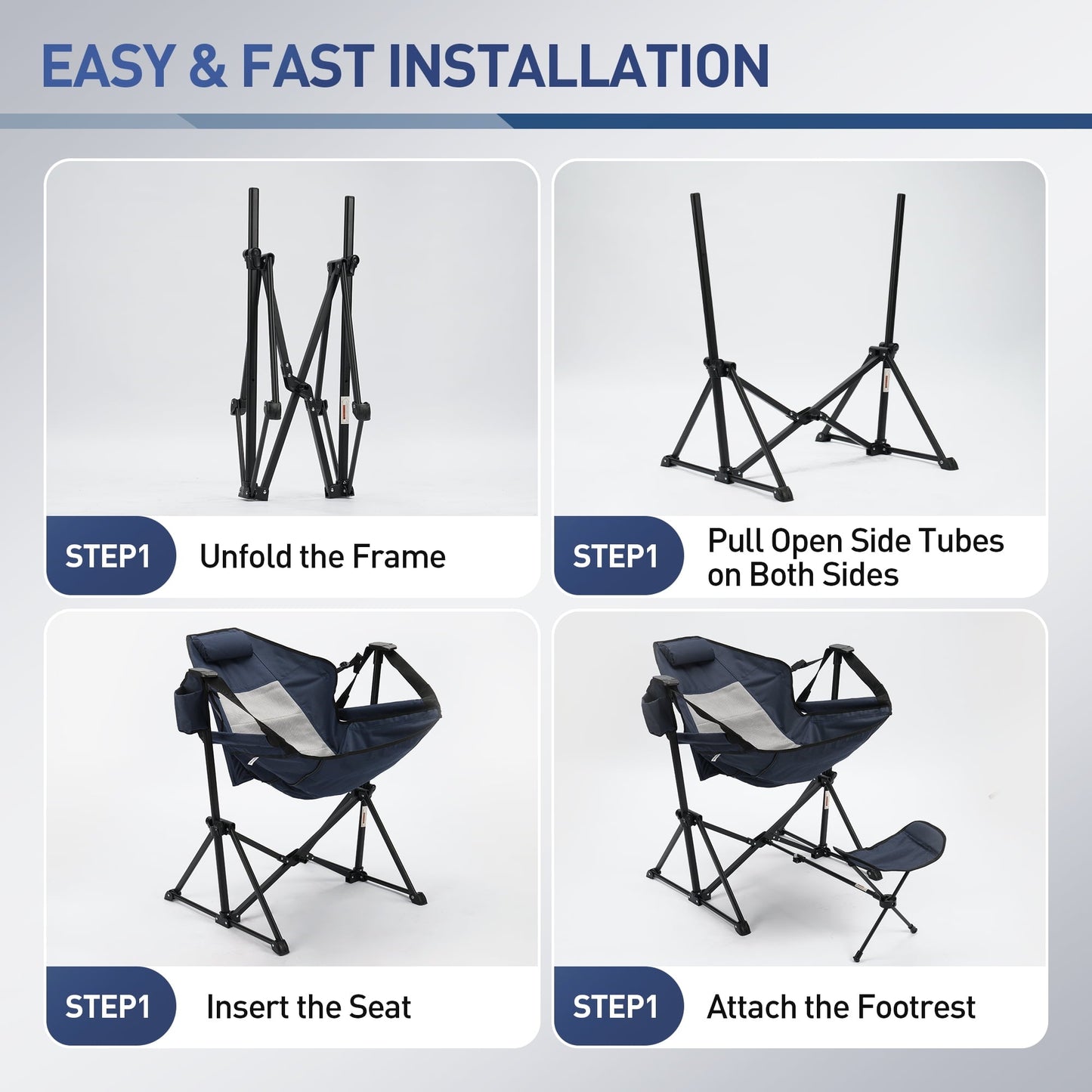 EASY & FAST INSTALLATION

STEP1 Unfold the Frame

STEP1 Pull Open Side Tubes on Both Sides

STEP1 Insert the Seat

STEP1 Attach the Footrest