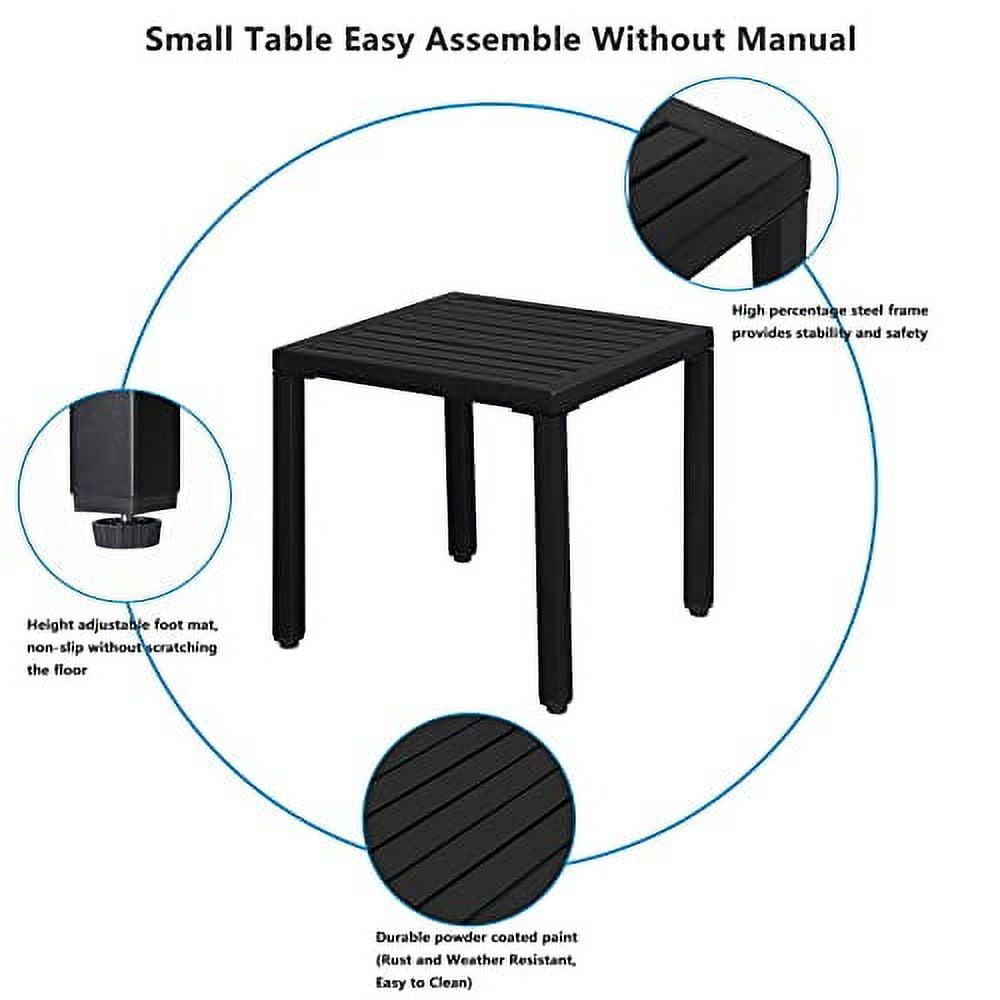 Small Table Easy Assemble Without Manual

High percentage steel frame provides stability and safety

Height adjustable foot mat, non-slip without scratching the floor

Durable powder coated paint (Rust and Weather Resistant, Easy to Clean)