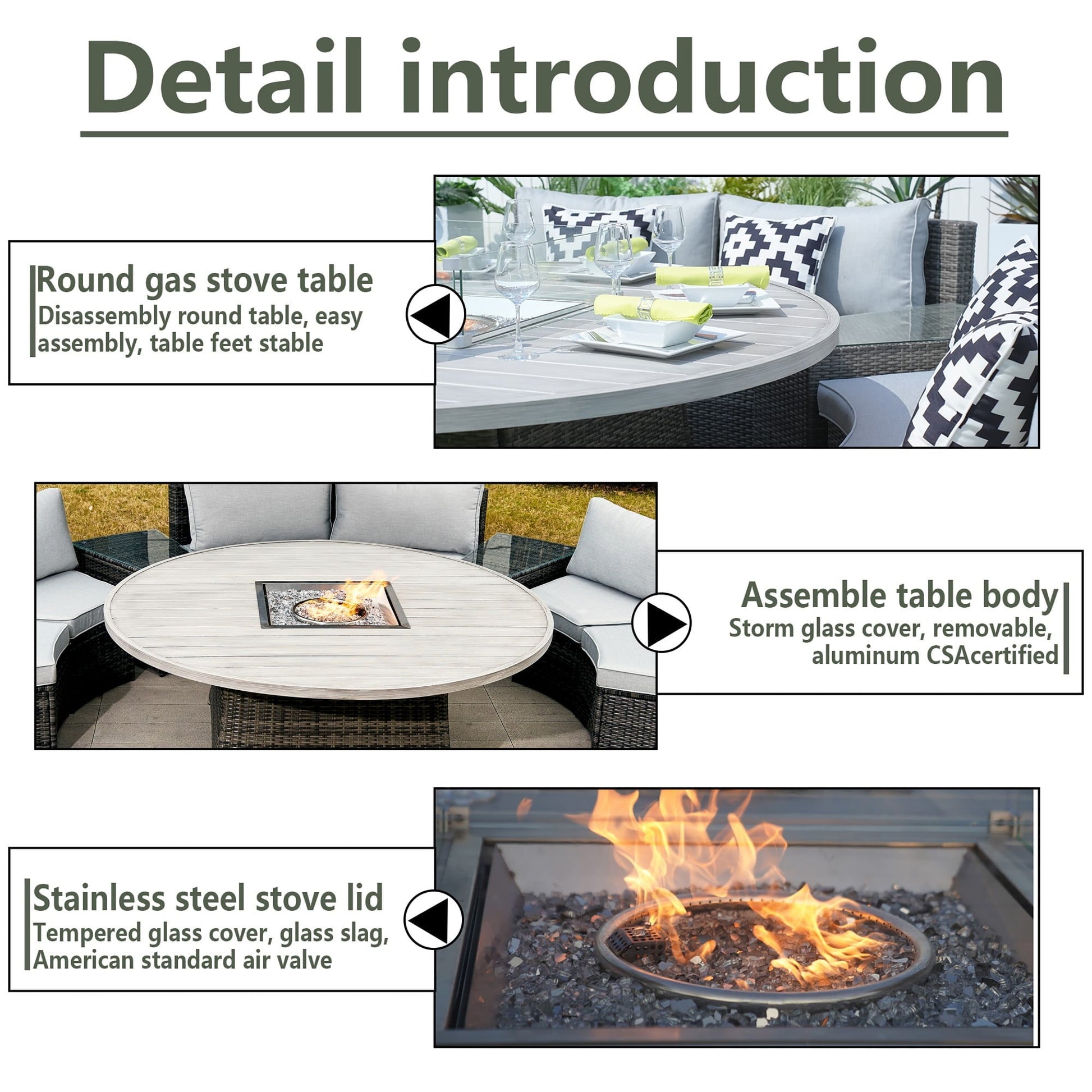 Detail introduction

Round gas stove table
Disassembly round table, easy assembly, table feet stable

Assemble table body
Storm glass cover, removable, aluminum CSAcertified

Stainless steel stove lid
Tempered glass cover, glass slag, American standard air valve