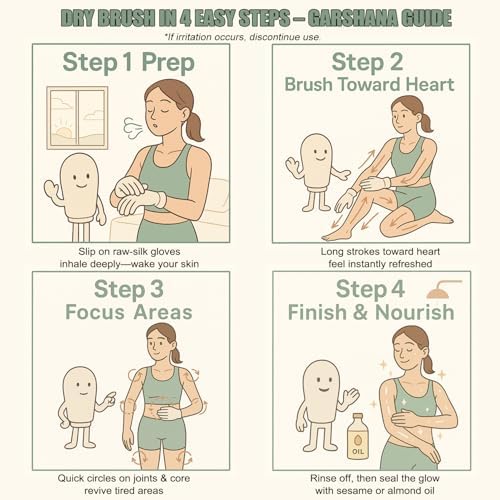 DRY BRUSH IN 4 EASY STEPS – GARSHANA GUIDE
*If irritation occurs, discontinue use.

Step 1 Prep

Slip on raw-silk gloves
inhale deeply—wake your skin

Step 2
Brush Toward Heart

Long strokes toward heart
feel instantly refreshed

Step 3
Focus Areas

Quick circles on joints & core
revive tired areas

Step 4
Finish & Nourish

OIL

Rinse off, then seal the glow
with sesame or almond oil