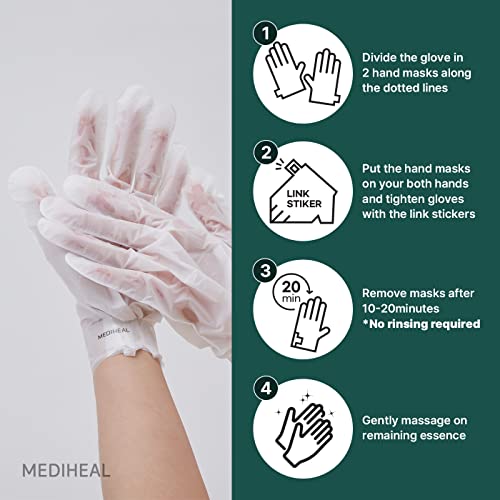 MEDIHEAL

MEDIHEAL

1

Divide the glove in 2 hand masks along the dotted lines

2

LINK STIKER

Put the hand masks on your both hands and tighten gloves with the link stickers

3

20 min

Remove masks after 10-20minutes
*No rinsing required

4

Gently massage on remaining essence