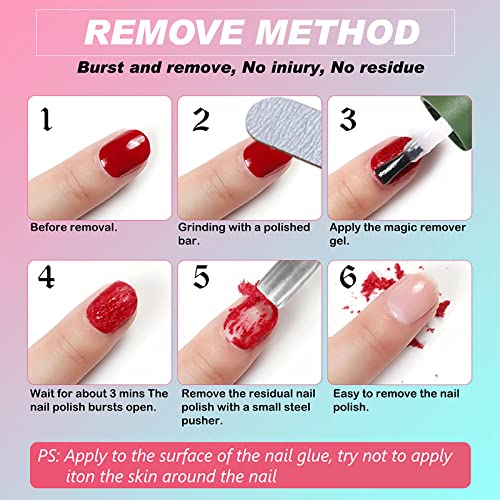 REMOVE METHOD

Burst and remove, No iniury, No residue

1

Before removal.

2

Grinding with a polished bar.

3

Apply the magic remover gel.

4

Wait for about 3 mins The nail polish bursts open.

5

Remove the residual nail polish with a small steel pusher.

6

Easy to remove the nail polish.

PS: Apply to the surface of the nail glue, try not to apply iton the skin around the nail