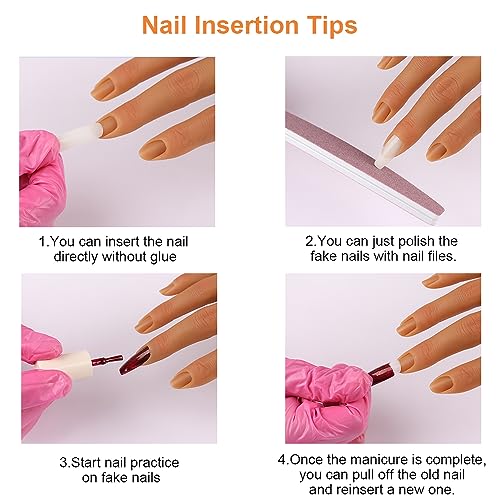 Nail Insertion Tips

1.You can insert the nail directly without glue

2.You can just polish the fake nails with nail files.

3.Start nail practice on fake nails

4.Once the manicure is complete, you can pull off the old nail and reinsert a new one.