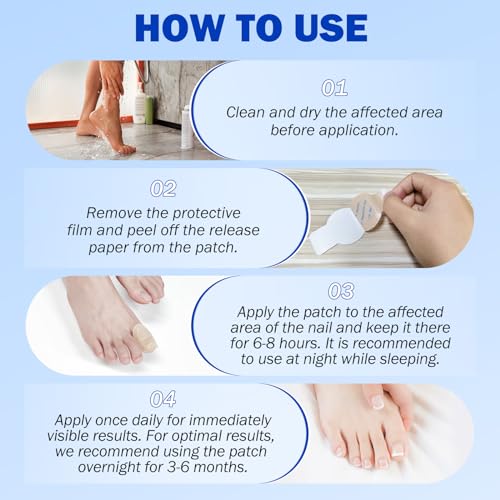 HOW TO USE

01
Clean and dry the affected area before application.

02
Remove the protective film and peel off the release paper from the patch.

03
Apply the patch to the affected area of the nail and keep it there for 6-8 hours. It is recommended to use at night while sleeping.

04
Apply once daily for immediately visible results. For optimal results, we recommend using the patch overnight for 3-6 months.