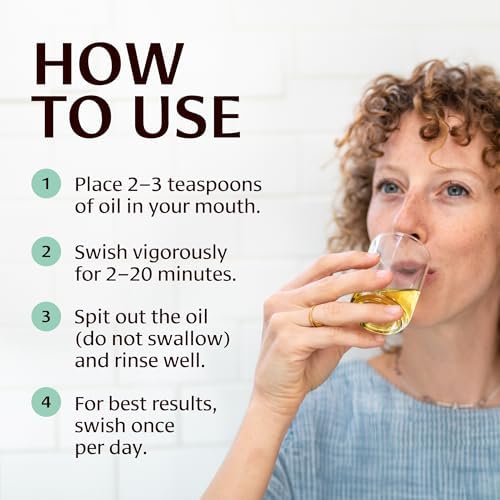 HOW TO USE

1 Place 2–3 teaspoons of oil in your mouth.

2 Swish vigorously for 2–20 minutes.

3 Spit out the oil (do not swallow) and rinse well.

4 For best results, swish once per day.