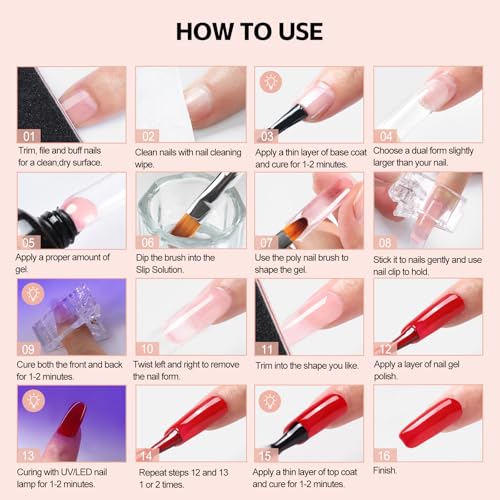 HOW TO USE

01
Trim, file and buff nails for a clean,dry surface.

02
Clean nails with nail cleaning wipe.

03
Apply a thin layer of base coat and cure for 1-2 minutes.

04
Choose a dual form slightly larger than your nail.

05
Apply a proper amount of gel.

06
Dip the brush into the Slip Solution.

07
Use the poly nail brush to shape the gel.

08
Stick it to nails gently and use nail clip to hold.

09
Cure both the front and back for 1-2 minutes.

10
Twist left and right to remove the nail form.

11
Trim into the shape you like.

12
Apply a layer of nail gel polish.

13
Curing with UV/LED nail lamp for 1-2 minutes.

14
Repeat steps 12 and 13 1 or 2 times.

15
Apply a thin layer of top coat and cure for 1-2 minutes.

16
Finish.