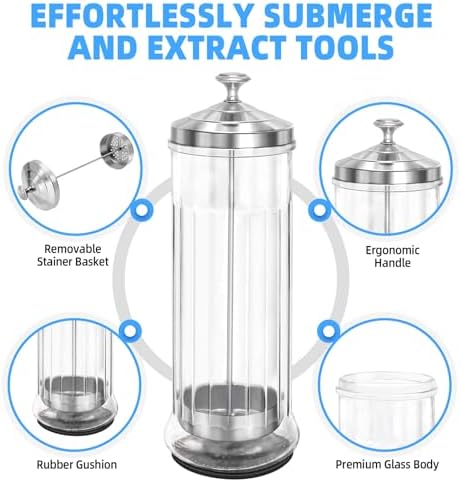 EFFORTLESSLY SUBMERGE AND EXTRACT TOOLS

Removable Stainer Basket

Ergonomic Handle

Rubber Gushion

Premium Glass Body