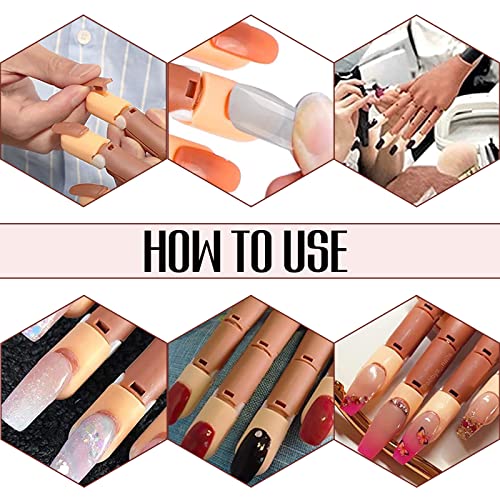 HOW TO USE