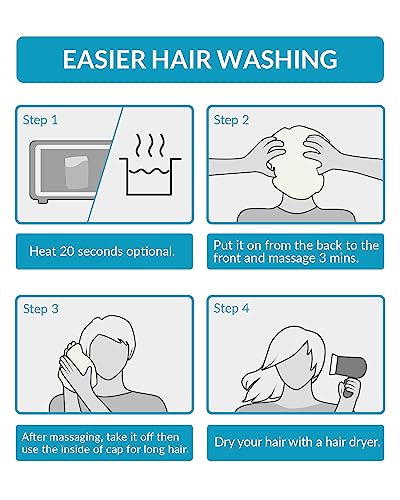 EASIER HAIR WASHING

Step 1

Heat 20 seconds optional.

Step 2

Put it on from the back to the front and massage 3 mins.

Step 3

After massaging, take it off then use the inside of cap for long hair.

Step 4

Dry your hair with a hair dryer.