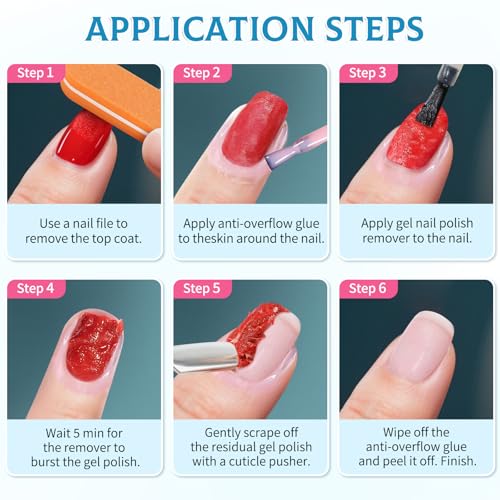 APPLICATION STEPS

Step 1

Use a nail file to remove the top coat.

Step 2

Apply anti-overflow glue to theskin around the nail.

Step 3

Apply gel nail polish remover to the nail.

Step 4

Wait 5 min for the remover to burst the gel polish.

Step 5

Gently scrape off the residual gel polish with a cuticle pusher.

Step 6

Wipe off the anti-overflow glue and peel it off. Finish.