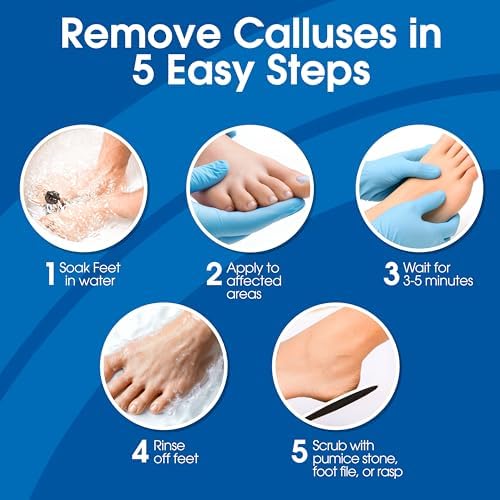 Remove Calluses in 5 Easy Steps

1 Soak Feet in water

2 Apply to affected areas

3 Wait for 3-5 minutes

4 Rinse off feet

5 Scrub with pumice stone, foot file, or rasp