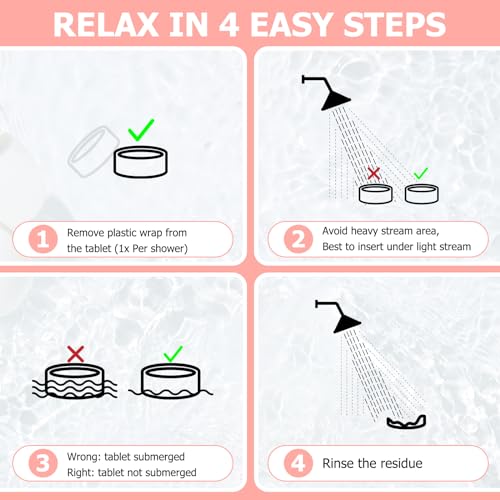 RELAX IN 4 EASY STEPS

1 Remove plastic wrap from the tablet (1x Per shower)

2 Avoid heavy stream area, Best to insert under light stream

3 Wrong: tablet submerged
Right: tablet not submerged

4 Rinse the residue