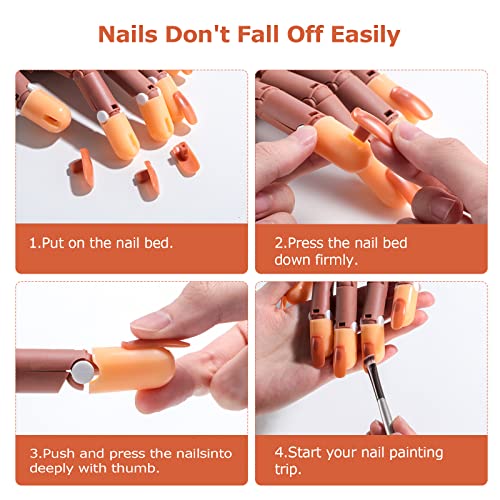 Nails Don't Fall Off Easily

1.Put on the nail bed.

2.Press the nail bed down firmly.

3.Push and press the nailsinto deeply with thumb.

4.Start your nail painting trip.