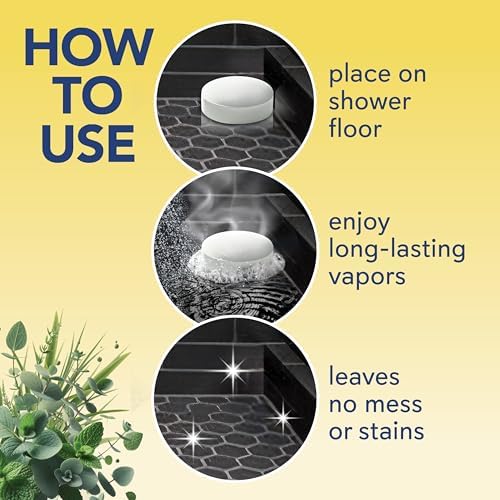 HOW TO USE

place on shower floor

enjoy long-lasting vapors

leaves no mess or stains