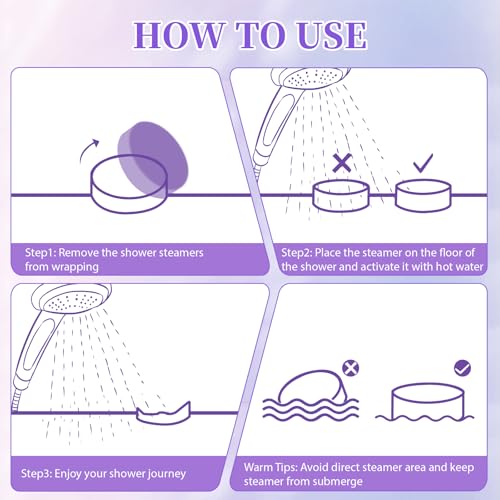 HOW TO USE

Step1: Remove the shower steamers from wrapping

Step2: Place the steamer on the floor of the shower and activate it with hot water

Step3: Enjoy your shower journey

Warm Tips: Avoid direct steamer area and keep steamer from submerge