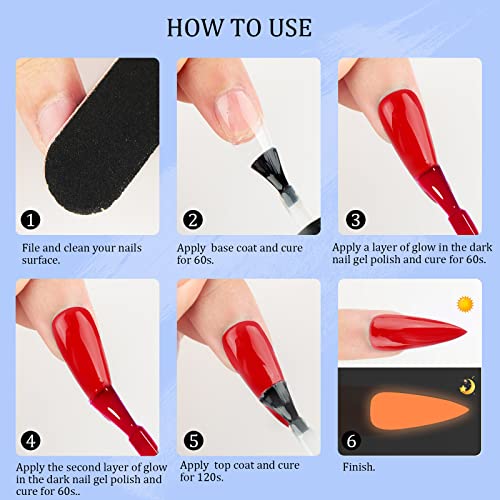 HOW TO USE

1

File and clean your nails surface.

2

Apply base coat and cure for 60s.

3

Apply a layer of glow in the dark nail gel polish and cure for 60s.

4

Apply the second layer of glow in the dark nail gel polish and cure for 60s..

5

Apply top coat and cure for 120s.

6

Finish.