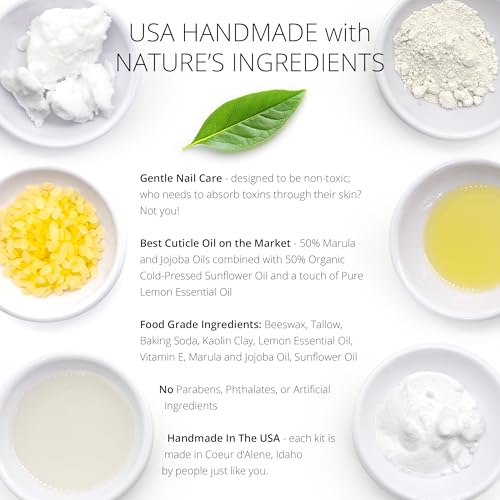 USA HANDMADE with NATURE'S INGREDIENTS

Gentle Nail Care - designed to be non-toxic; who needs to absorb toxins through their skin? Not you!

Best Cuticle Oil on the Market - 50% Marula and Jojoba Oils combined with 50% Organic Cold-Pressed Sunflower Oil and a touch of Pure Lemon Essential Oil

Food Grade Ingredients: Beeswax, Tallow, Baking Soda, Kaolin Clay, Lemon Essential Oil, Vitamin E, Marula and Jojoba Oil, Sunflower Oil

No Parabens, Phthalates, or Artificial Ingredients

Handmade In The USA - each kit is made in Coeur d'Alene, Idaho by people just like you.