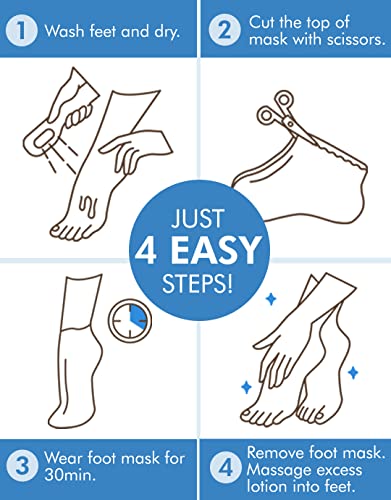 1 Wash feet and dry.

2 Cut the top of mask with scissors.

JUST
4 EASY
STEPS!

3 Wear foot mask for 30min.

4 Remove foot mask. Massage excess lotion into feet.