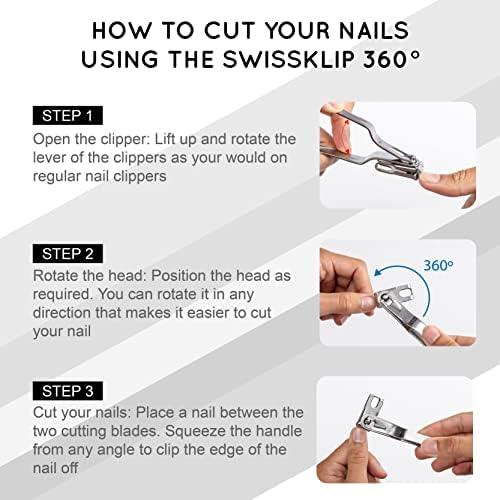 HOW TO CUT YOUR NAILS USING THE SWISSKLIP 360°

STEP 1

Open the clipper: Lift up and rotate the lever of the clippers as your would on regular nail clippers

STEP 2

Rotate the head: Position the head as required. You can rotate it in any direction that makes it easier to cut your nail

360°

STEP 3

Cut your nails: Place a nail between the two cutting blades. Squeeze the handle from any angle to clip the edge of the nail off