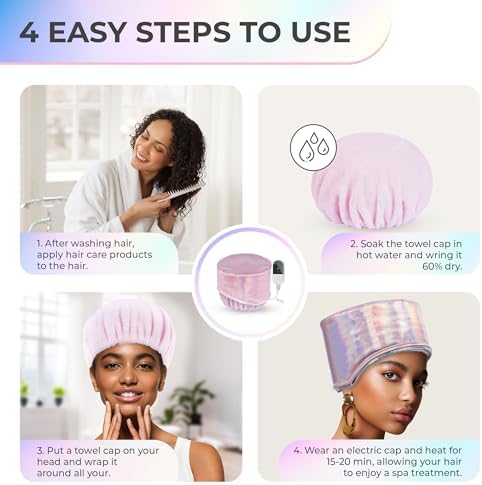 4 EASY STEPS TO USE

1. After washing hair, apply hair care products to the hair.

2. Soak the towel cap in hot water and wring it 60% dry.

3. Put a towel cap on your head and wrap it around all your.

4. Wear an electric cap and heat for 15-20 min, allowing your hair to enjoy a spa treatment.