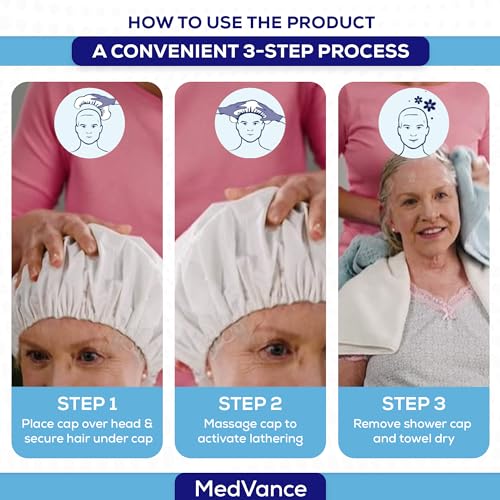 HOW TO USE THE PRODUCT

A CONVENIENT 3-STEP PROCESS

STEP 1
Place cap over head & secure hair under cap

STEP 2
Massage cap to activate lathering

STEP 3
Remove shower cap and towel dry

MedVance