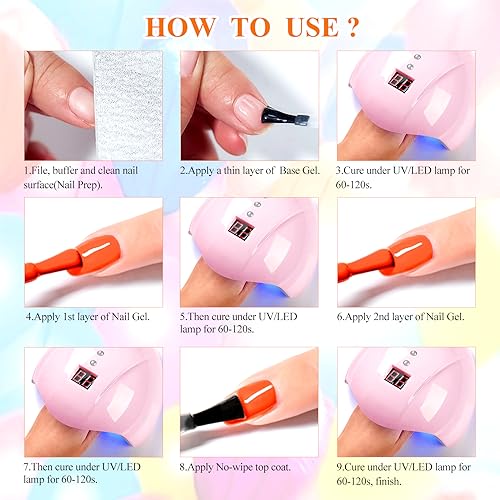 HOW TO USE ?

1.File, buffer and clean nail surface(Nail Prep).

2.Apply a thin layer of Base Gel.

3.Cure under UV/LED lamp for 60-120s.

4.Apply 1st layer of Nail Gel.

5.Then cure under UV/LED lamp for 60-120s.

6.Apply 2nd layer of Nail Gel.

7.Then cure under UV/LED lamp for 60-120s.

8.Apply No-wipe top coat.

9.Cure under UV/LED lamp for 60-120s, finish.