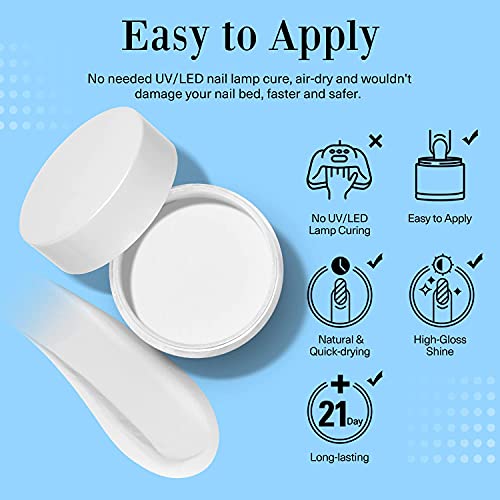 Easy to Apply

No needed UV/LED nail lamp cure, air-dry and wouldn't damage your nail bed, faster and safer.

No UV/LED Lamp Curing

Easy to Apply

Natural & Quick-drying

High-Gloss Shine

21 Day

Long-lasting