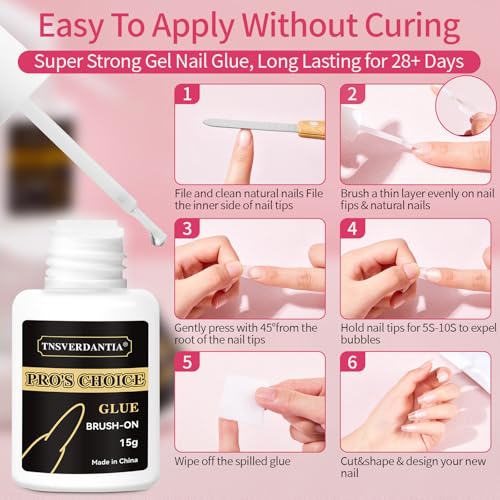 Easy To Apply Without Curing

Super Strong Gel Nail Glue, Long Lasting for 28+ Days

1

File and clean natural nails File the inner side of nail tips

2

Brush a thin layer evenly on nail fips & natural nails

3

Gently press with 45°from the root of the nail tips

4

Hold nail tips for 5S-10S to expel bubbles

5

Wipe off the spilled glue

6

Cut&shape & design your new nail

TNSVERDANTIA®

PRO'S CHOICE

GLUE

BRUSH-ON

15g

Made in China