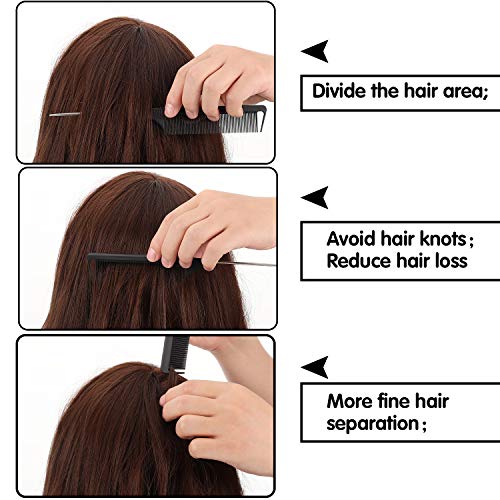 Divide the hair area;

Avoid hair knots;
Reduce hair loss

More fine hair separation;