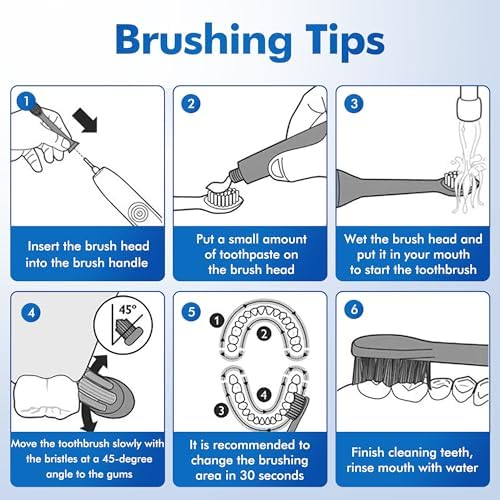 Brushing Tips

1

Insert the brush head into the brush handle

2

Put a small amount of toothpaste on the brush head

3

Wet the brush head and put it in your mouth to start the toothbrush

4

45°

Move the toothbrush slowly with the bristles at a 45-degree angle to the gums

5

1

2

3

4

It is recommended to change the brushing area in 30 seconds

6

Finish cleaning teeth, rinse mouth with water