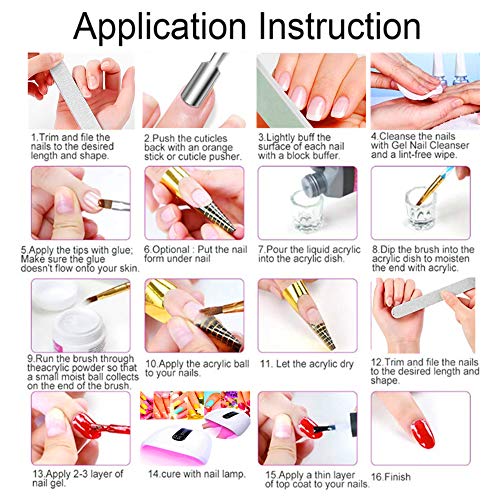 Application Instruction

1.Trim and file the nails to the desired length and shape.

2.Push the cuticles back with an orange stick or cuticle pusher.

3.Lightly buff the surface of each nail with a block buffer.

4.Cleanse the nails with Gel Nail Cleanser and a lint-free wipe.

5.Apply the tips with glue; Make sure the glue doesn't flow onto your skin.

6.Optional : Put the nail form under nail

7.Pour the liquid acrylic into the acrylic dish.

8.Dip the brush into the acrylic dish to moisten the end with acrylic.

9.Run the brush through theacrylic powder so that a small moist ball collects on the end of the brush.

10.Apply the acrylic ball to your nails.

11. Let the acrylic dry

12.Trim and file the nails to the desired length and shape.

13.Apply 2-3 layer of nail gel.

14.cure with nail lamp.

15.Apply a thin layer of top coat to your nails.

16.Finish