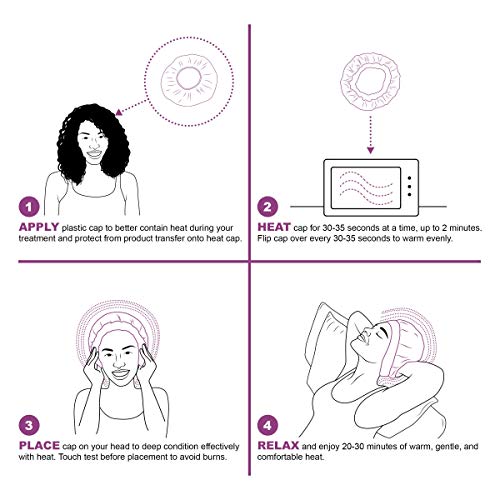 1

APPLY plastic cap to better contain heat during your treatment and protect from product transfer onto heat cap.

2

HEAT cap for 30-35 seconds at a time, up to 2 minutes. Flip cap over every 30-35 seconds to warm evenly.

3

PLACE cap on your head to deep condition effectively with heat. Touch test before placement to avoid burns.

4

RELAX and enjoy 20-30 minutes of warm, gentle, and comfortable heat.