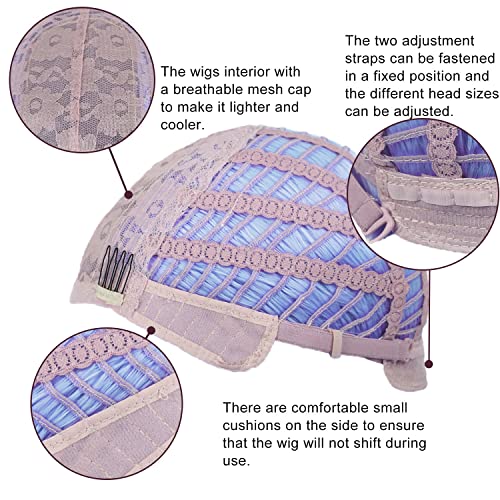 The wigs interior with a breathable mesh cap to make it lighter and cooler.

The two adjustment straps can be fastened in a fixed position and the different head sizes can be adjusted.

There are comfortable small cushions on the side to ensure that the wig will not shift during use.