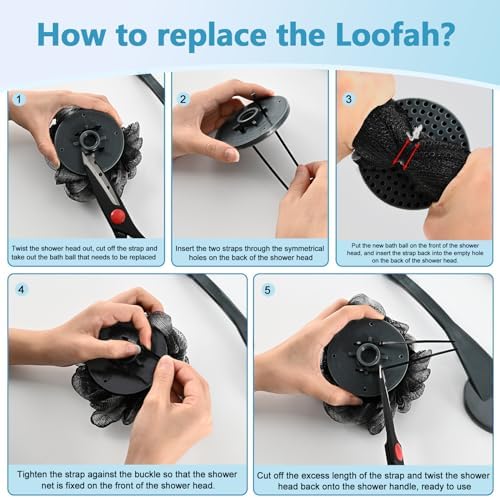 How to replace the Loofah?

1

Twist the shower head out, cut off the strap and take out the bath ball that needs to be replaced

2

Insert the two straps through the symmetrical holes on the back of the shower head

3

Put the new bath ball on the front of the shower head, and insert the strap back into the empty hole on the back of the shower head.

4

Tighten the strap against the buckle so that the shower net is fixed on the front of the shower head.

5

Cut off the excess length of the strap and twist the shower head back onto the shower handle, ready to use