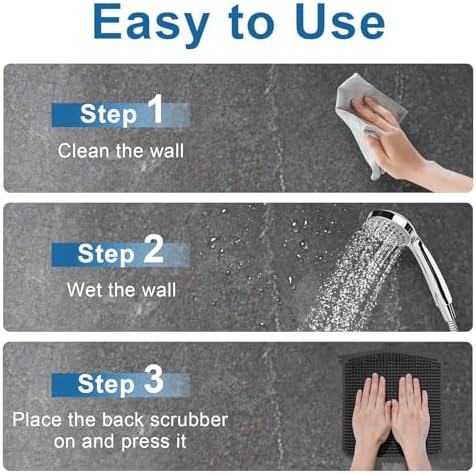 Easy to Use

Step 1
Clean the wall

Step 2
Wet the wall

Step 3
Place the back scrubber on and press it