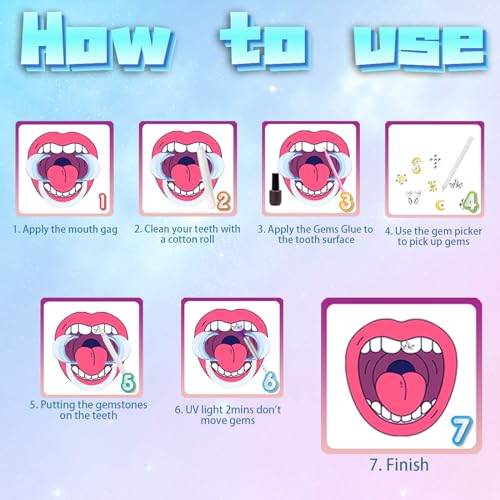 How to use

1

1. Apply the mouth gag

2

2. Clean your teeth with a cotton roll

3

3. Apply the Gems Glue to the tooth surface

4

4. Use the gem picker to pick up gems

5

5. Putting the gemstones on the teeth

6

6. UV light 2mins don't move gems

7

7. Finish