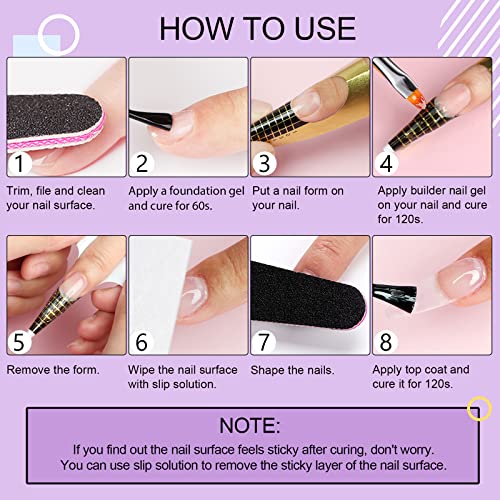 HOW TO USE

1
Trim, file and clean your nail surface.

2
Apply a foundation gel and cure for 60s.

3
Put a nail form on your nail.

4
Apply builder nail gel on your nail and cure for 120s.

5
Remove the form.

6
Wipe the nail surface with slip solution.

7
Shape the nails.

8
Apply top coat and cure it for 120s.

NOTE:
If you find out the nail surface feels sticky after curing, don't worry. You can use slip solution to remove the sticky layer of the nail surface.