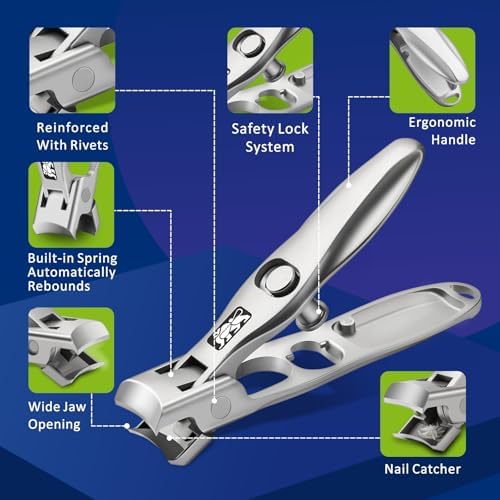 Reinforced With Rivets

Safety Lock System

Ergonomic Handle

Built-in Spring Automatically Rebounds

Wide Jaw Opening

Nail Catcher