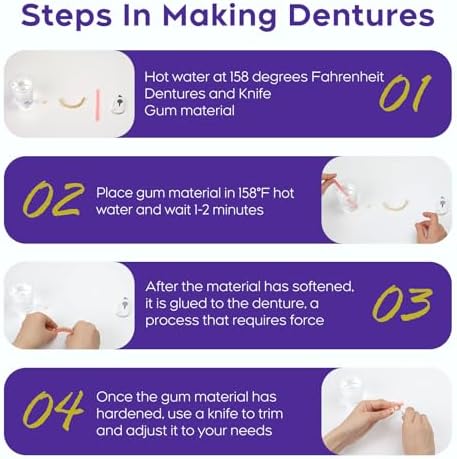 Steps In Making Dentures

Hot water at 158 degrees Fahrenheit
Dentures and Knife
Gum material

01

02

Place gum material in 158°F hot water and wait 1-2 minutes

After the material has softened, it is glued to the denture, a process that requires force

03

04

Once the gum material has hardened, use a knife to trim and adjust it to your needs