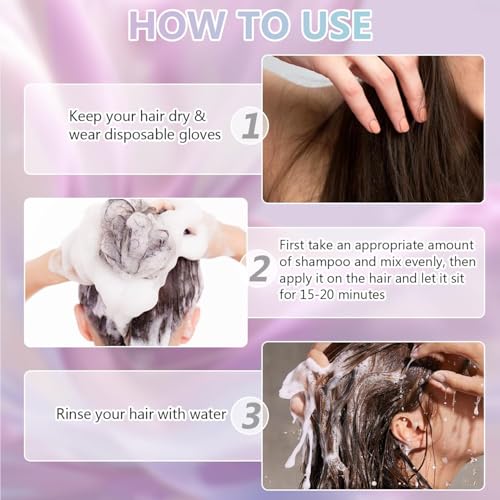 HOW TO USE

Keep your hair dry & wear disposable gloves

1

2

First take an appropriate amount of shampoo and mix evenly, then apply it on the hair and let it sit for 15-20 minutes

Rinse your hair with water

3