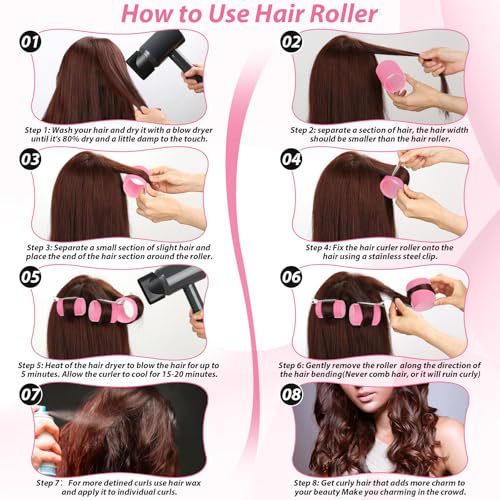 How to Use Hair Roller

01

Step 1: Wash your hair and dry it with a blow dryer until it's 80% dry and a little damp to the touch.

02

Step 2: separate a section of hair, the hair width should be smaller than the hair roller.

03

Step 3: Separate a small section of slight hair and place the end of the hair section around the roller.

04

Step 4: Fix the hair curler roller onto the hair using a stainless steel clip.

05

Step 5: Heat of the hair dryer to blow the hair for up to 5 minutes. Allow the curler to cool for 15-20 minutes.

06

Step 6: Gently remove the roller along the direction of the hair bending(Never comb hair, or it will ruin curly)

07

Step 7: For more detined curls use hair wax and apply it to individual curls.

08

Step 8: Get curly hair that adds more charm to your beauty Make you charming in the crowd.