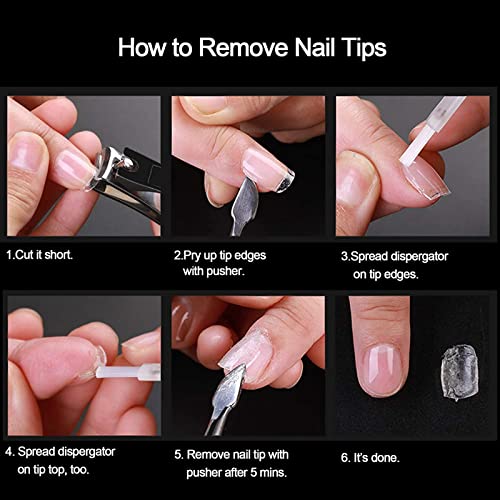 How to Remove Nail Tips

1.Cut it short.

2.Pry up tip edges with pusher.

3.Spread dispergator on tip edges.

4. Spread dispergator on tip top, too.

5. Remove nail tip with pusher after 5 mins.

6. It's done.