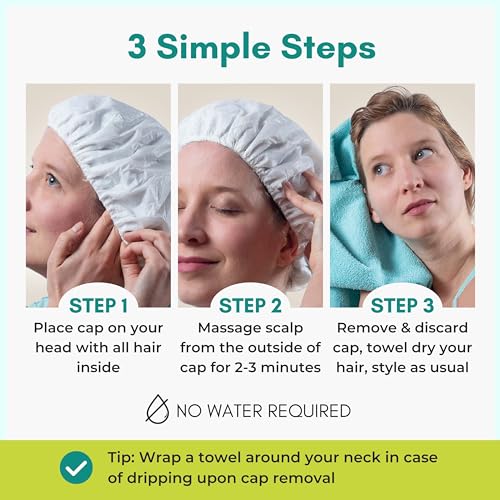 3 Simple Steps

STEP 1
Place cap on your head with all hair inside

STEP 2
Massage scalp from the outside of cap for 2-3 minutes

STEP 3
Remove & discard cap, towel dry your hair, style as usual

NO WATER REQUIRED

Tip: Wrap a towel around your neck in case of dripping upon cap removal