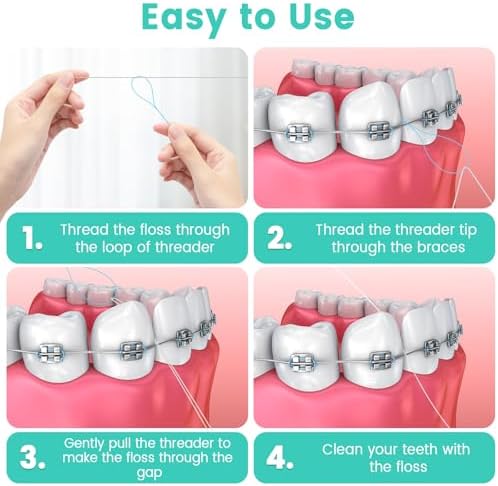 Easy to Use

1. Thread the floss through the loop of threader

2. Thread the threader tip through the braces

3. Gently pull the threader to make the floss through the gap

4. Clean your teeth with the floss